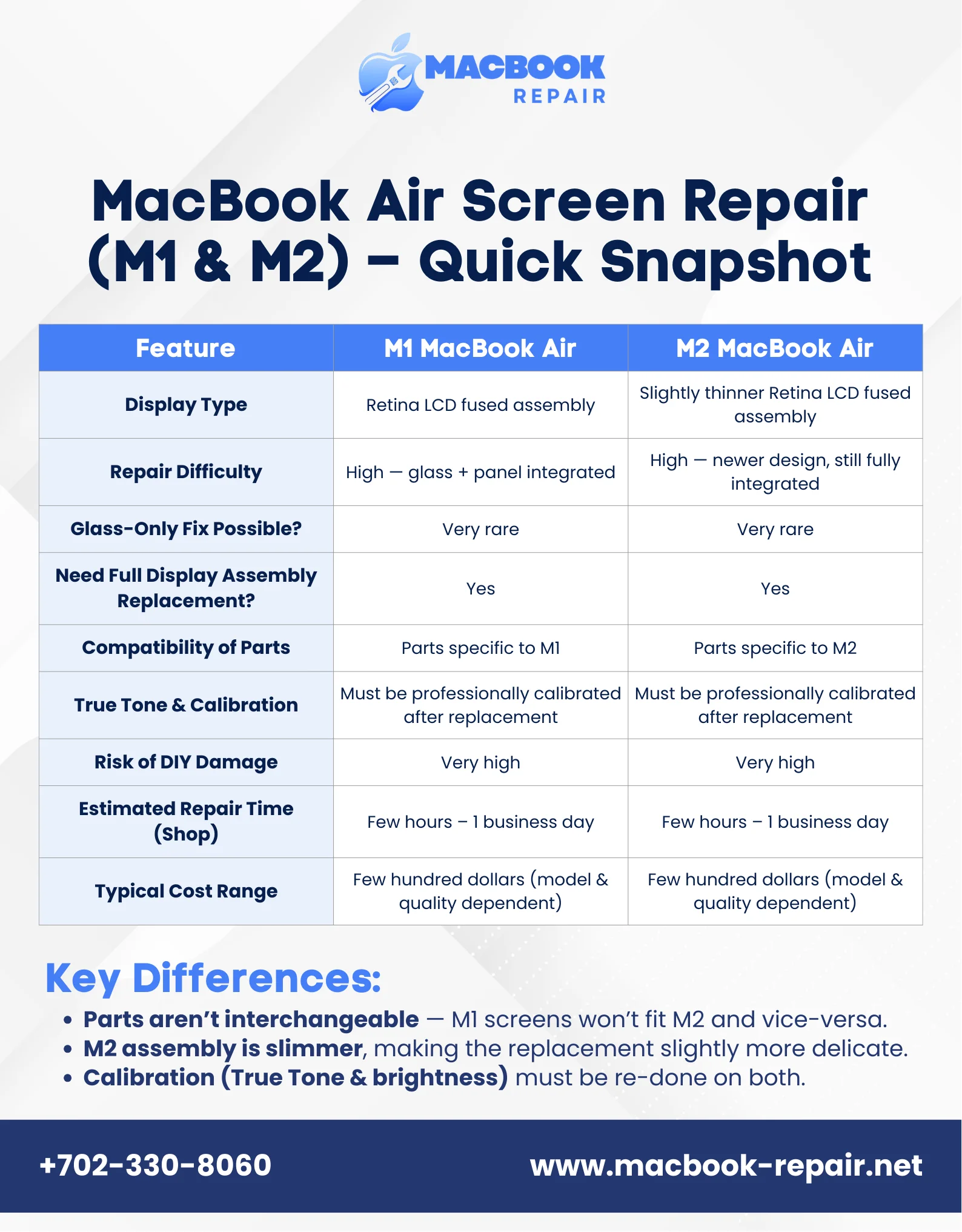 MACBOOK
REPAIR

MacBook Air Screen Repair (M1 & M2) – Quick Snapshot

| Feature | M1 MacBook Air | M2 MacBook Air |
|---|---|---|
| Display Type | Retina LCD fused assembly | Slightly thinner Retina LCD fused assembly |
| Repair Difficulty | High — glass + panel integrated | High — newer design, still fully integrated |
| Glass-Only Fix Possible? | Very rare | Very rare |
| Need Full Display Assembly Replacement? | Yes | Yes |
| Compatibility of Parts | Parts specific to M1 | Parts specific to M2 |
| True Tone & Calibration | Must be professionally calibrated after replacement | Must be professionally calibrated after replacement |
| Risk of DIY Damage | Very high | Very high |
| Estimated Repair Time (Shop) | Few hours – 1 business day | Few hours – 1 business day |
| Typical Cost Range | Few hundred dollars (model & quality dependent) | Few hundred dollars (model & quality dependent) |

Key Differences:
• Parts aren't interchangeable — M1 screens won't fit M2 and vice-versa.
• M2 assembly is slimmer, making the replacement slightly more delicate.
• Calibration (True Tone & brightness) must be re-done on both.

+702-330-8060
www.macbook-repair.net